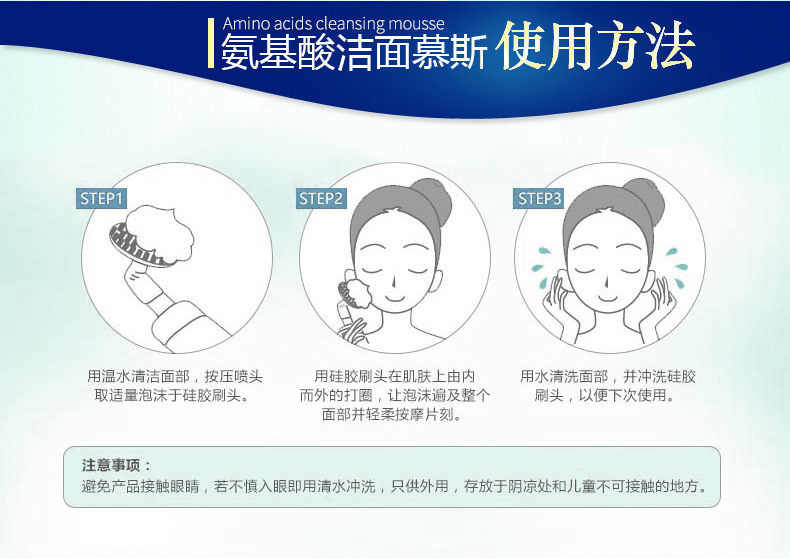 Amino acids cleansing mousse
氨基酸洁面慕斯 使用方法

STEP1

用温水清洁面部，按压喷头取适量泡沫于硅胶刷头。

STEP2

用硅胶刷头在肌肤上由内而外的打圈，让泡沫遍及整个面部并轻柔按摩片刻。

STEP3

用水清洗面部，并冲洗硅胶刷头，以便下次使用。

注意事项：
避免产品接触眼睛，若不慎入眼即用清水冲洗，只供外用，存放于阴凉处和儿童不可接触的地方。