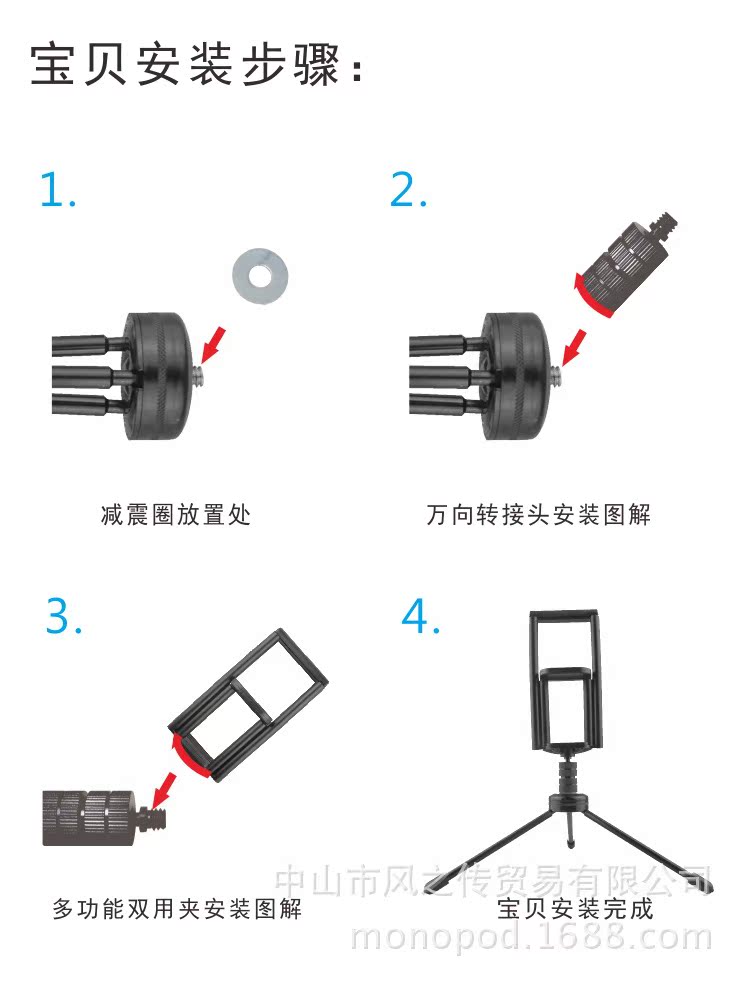 宝贝安装步骤：

1.

减震圈放置处

2.

万向转接头安装图解

3.

多功能双用夹安装图解

4.

宝贝安装完成

中山市风之传贸易有限公司
monopod.1688.com