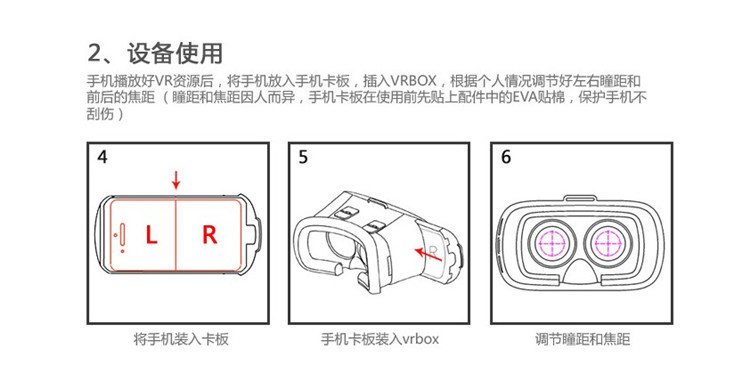 2、设备使用

手机播放好VR资源后，将手机放入手机卡板，插入VRBOX，根据个人情况调节好左右瞳距和前后的焦距（瞳距和焦距因人而异，手机卡板在使用前先贴上配件中的EVA贴棉，保护手机不刮伤）

4

L R

将手机装入卡板

5

R

手机卡板装入vrbox

6

调节瞳距和焦距