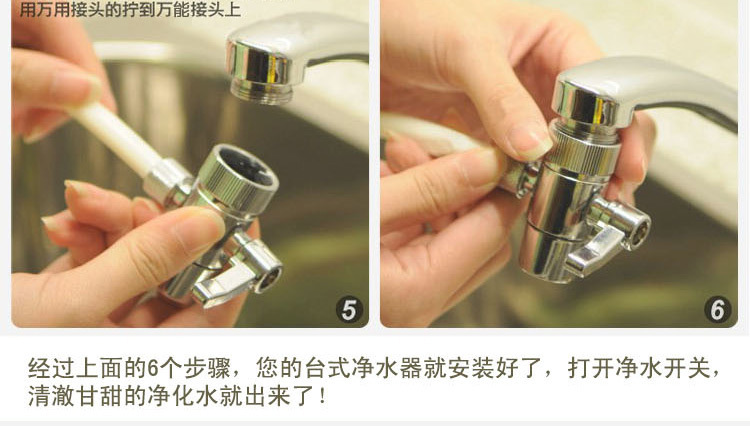 用万用接头的拧到万能接头上

5

6

经过上面的6个步骤，您的台式净水器就安装好了，打开净水开关，清澈甘甜的净化水就出来了！