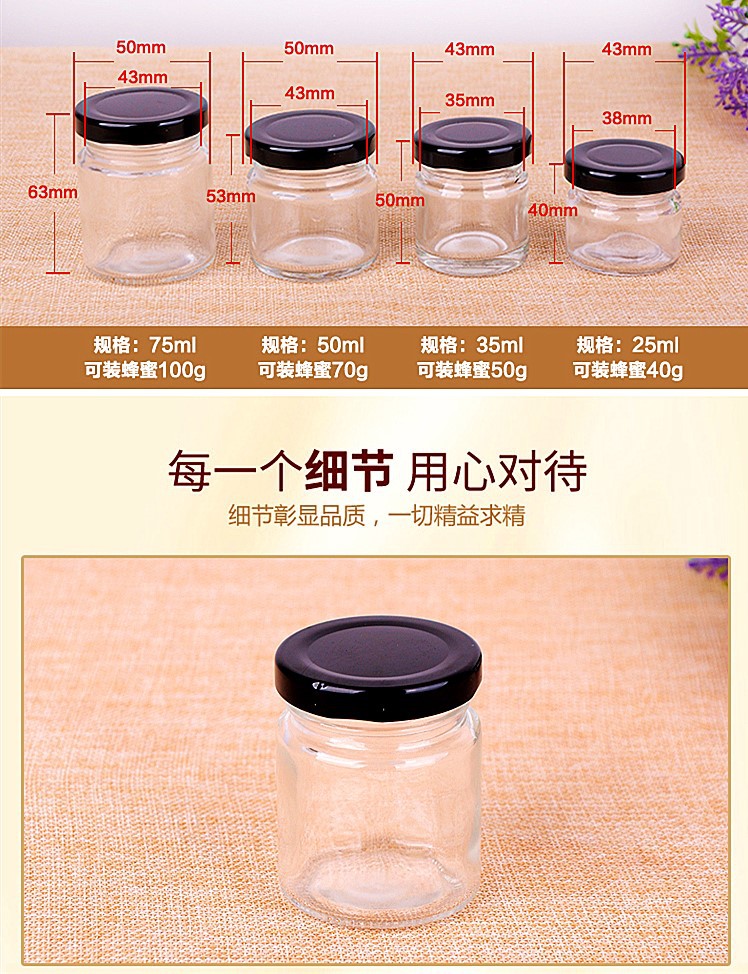 50mm
43mm
63mm

50mm
43mm
53mm

43mm
35mm
50mm

43mm
38mm
40mm

规格：75ml
可装蜂蜜100g

规格：50ml
可装蜂蜜70g

规格：35ml
可装蜂蜜50g

规格：25ml
可装蜂蜜40g

每一个细节 用心对待
细节彰显品质，一切精益求精