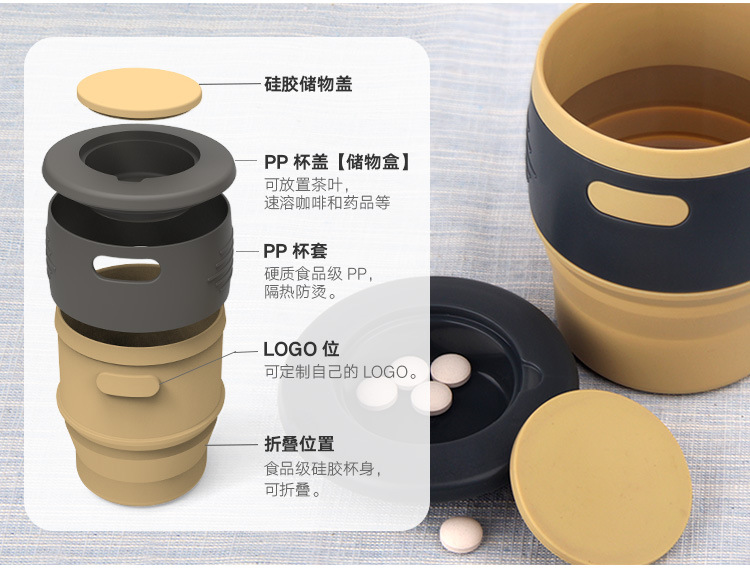 硅胶储物盖

PP 杯盖【储物盒】
可放置茶叶，
速溶咖啡和药品等

PP 杯套
硬质食品级 PP，
隔热防烫。

LOGO 位
可定制自己的 LOGO。

折叠位置
食品级硅胶杯身，
可折叠。