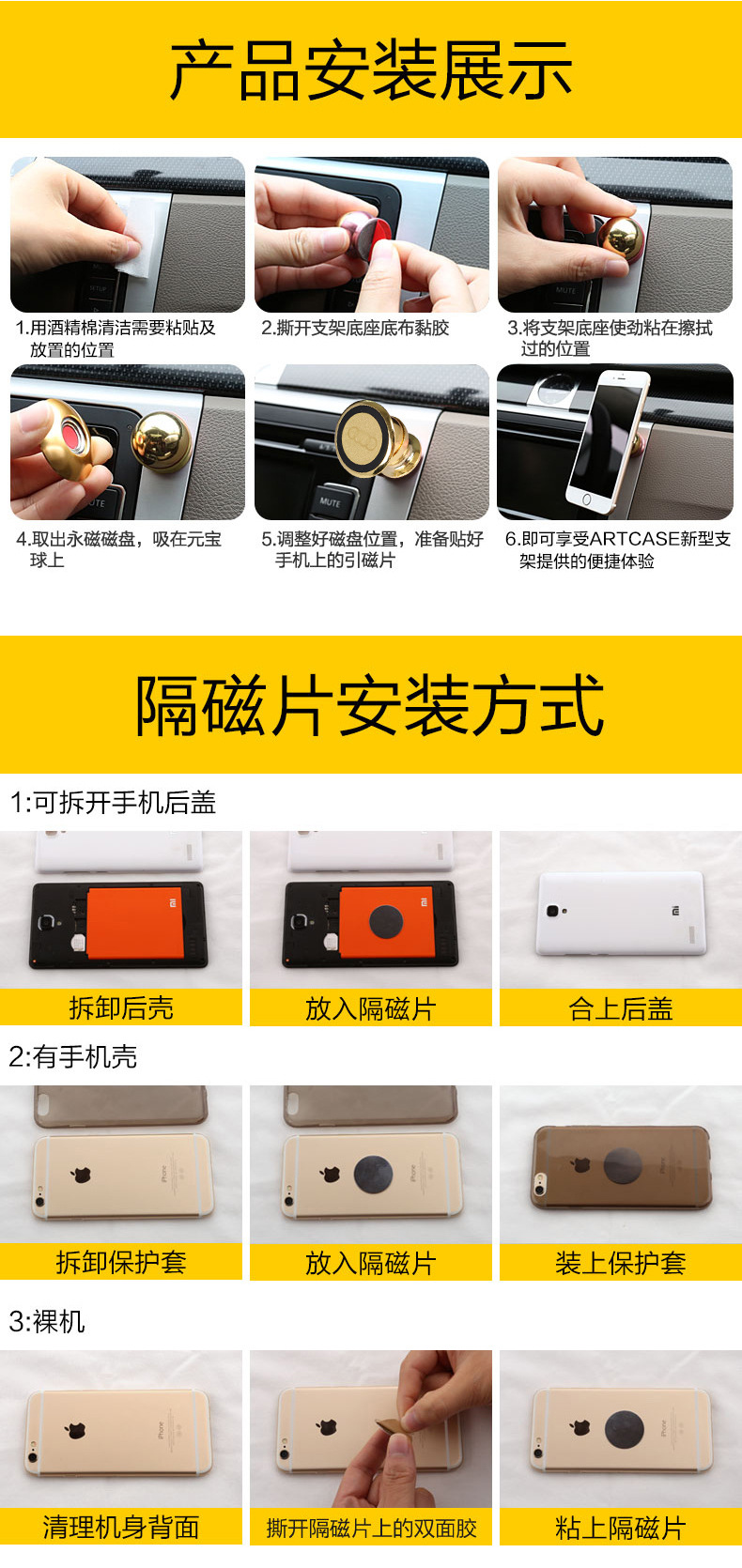 产品安装展示

1.用酒精棉清洁需要粘贴及放置的位置

2.撕开支架底座底布黏胶

3.将支架底座使劲粘在擦拭过的位置

4.取出永磁磁盘，吸在元宝球上

5.调整好磁盘位置，准备贴好手机上的引磁片

6.即可享受ARTCASE新型支架提供的便捷体验

隔磁片安装方式

1:可拆开手机后盖

拆卸后壳

放入隔磁片

合上后盖

2:有手机壳

拆卸保护套

放入隔磁片

装上保护套

3:裸机

清理机身背面

撕开隔磁片上的双面胶

粘上隔磁片