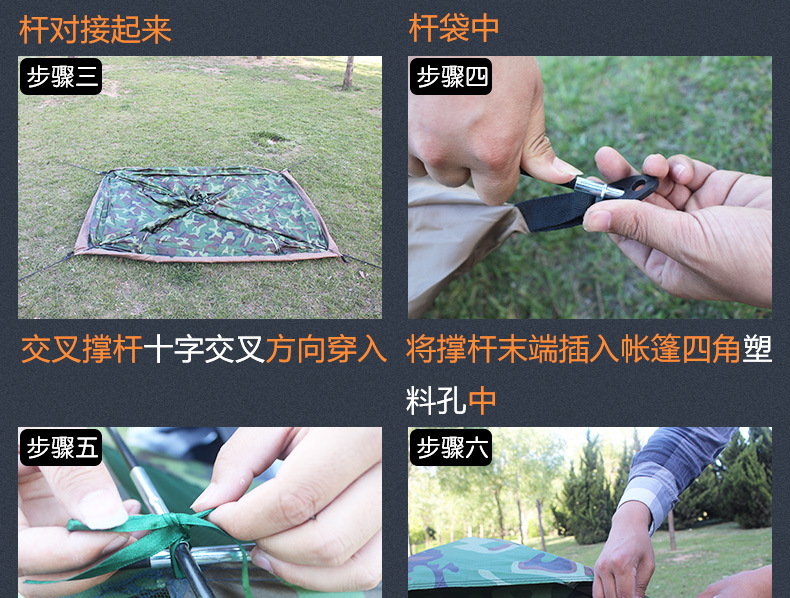 杆对接起来

步骤三

交叉撑杆十字交叉方向穿入

步骤五

杆袋中

步骤四

将撑杆末端插入帐篷四角塑料孔中

步骤六