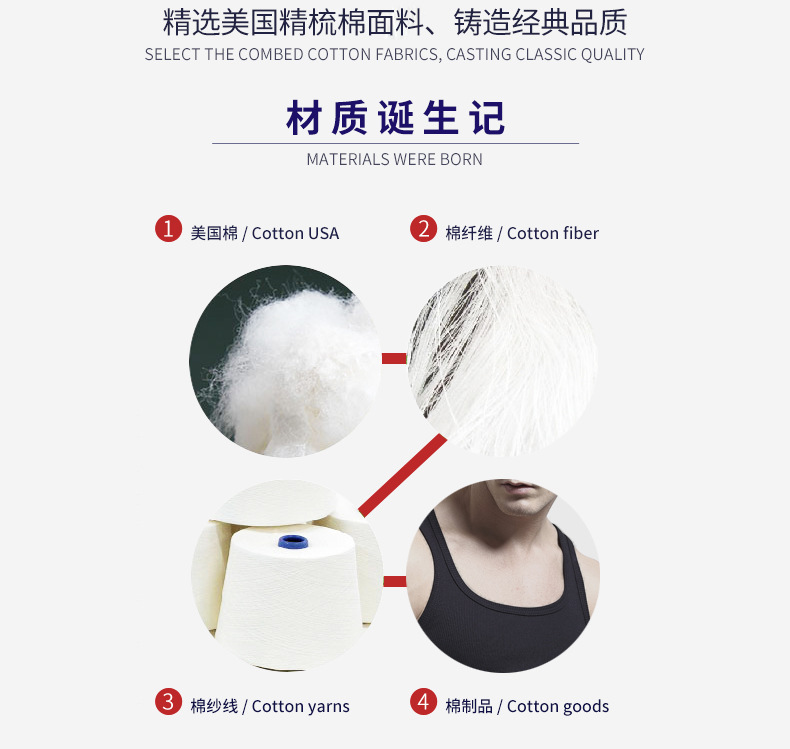 精选美国精梳棉面料、铸造经典品质
SELECT THE COMBED COTTON FABRICS, CASTING CLASSIC QUALITY

材质诞生记
MATERIALS WERE BORN

1 美国棉 / Cotton USA

2 棉纤维 / Cotton fiber

3 棉纱线 / Cotton yarns

4 棉制品 / Cotton goods