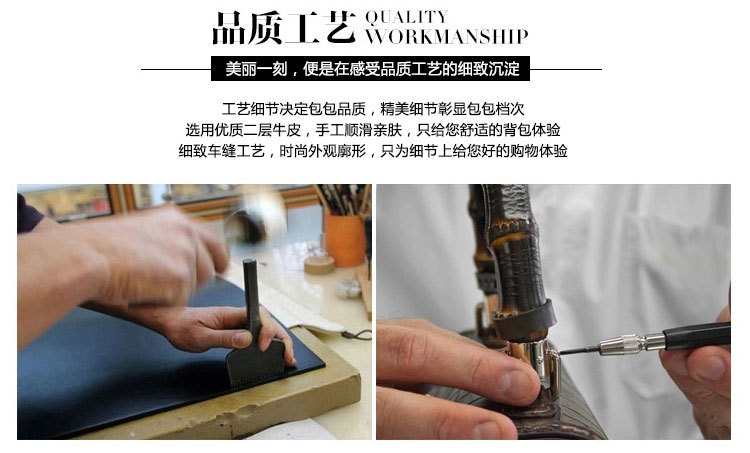 品质工艺 QUALITY WORKMANSHIP

美丽一刻，便是在感受品质工艺的细致沉淀

工艺细节决定包包品质，精美细节彰显包包档次
选用优质二层牛皮，手工顺滑亲肤，只给您舒适的背包体验
细致车缝工艺，时尚外观廓形，只为细节上给您好的购物体验