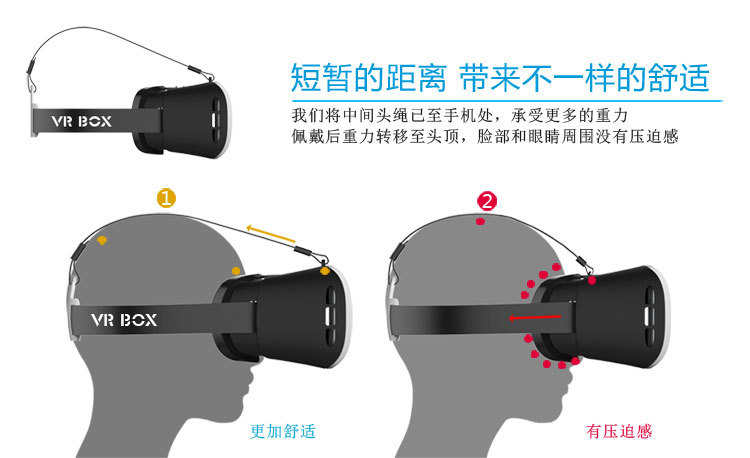 VR BOX

短暂的距离 带来不一样的舒适

我们将中间头绳已至手机处，承受更多的重力
佩戴后重力转移至头顶，脸部和眼睛周围没有压迫感

1

VR BOX

更加舒适

2

有压迫感