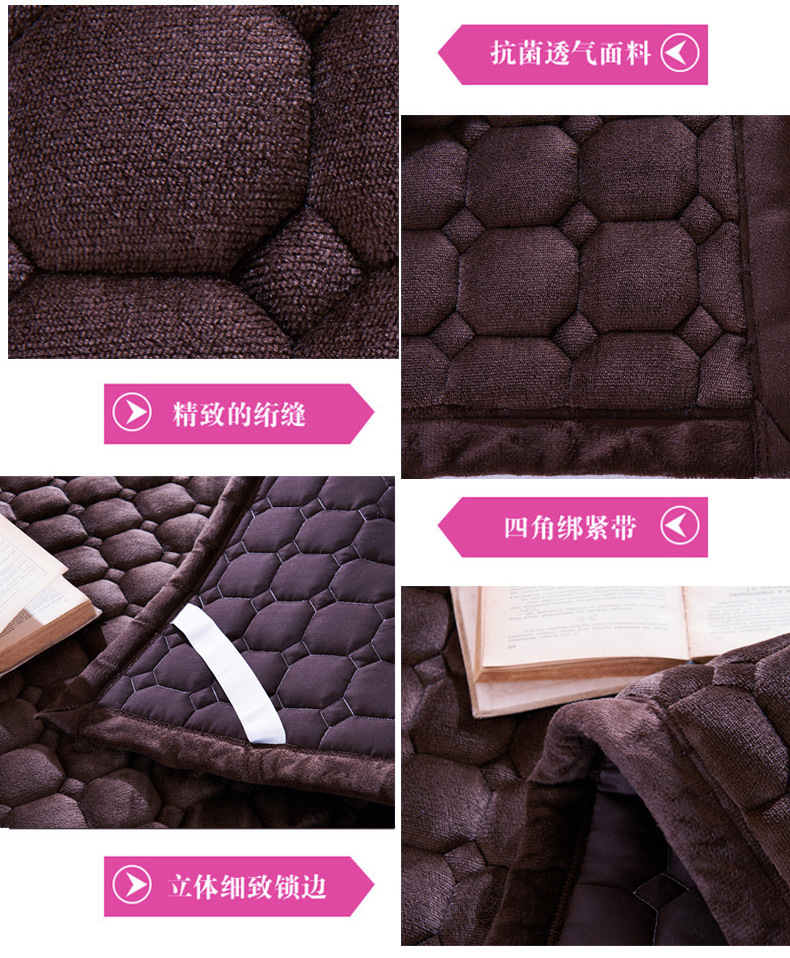 抗菌透气面料

精致的绗缝

四角绑紧带

立体细致锁边