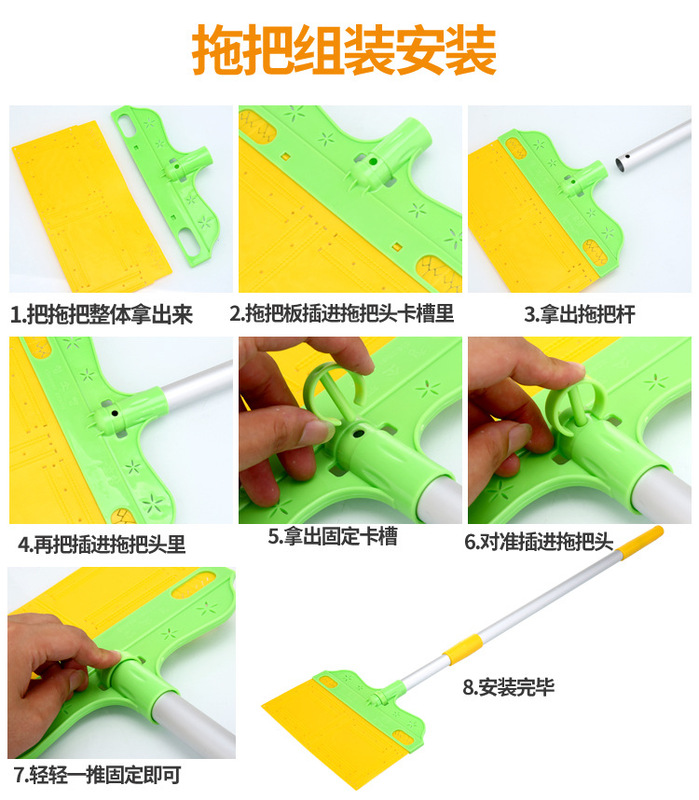 拖把组装安装

1.把拖把整体拿出来

2.拖把板插进拖把头卡槽里

3.拿出拖把杆

4.再把插进拖把头里

5.拿出固定卡槽

6.对准插进拖把头

7.轻轻一推固定即可

8.安装完毕