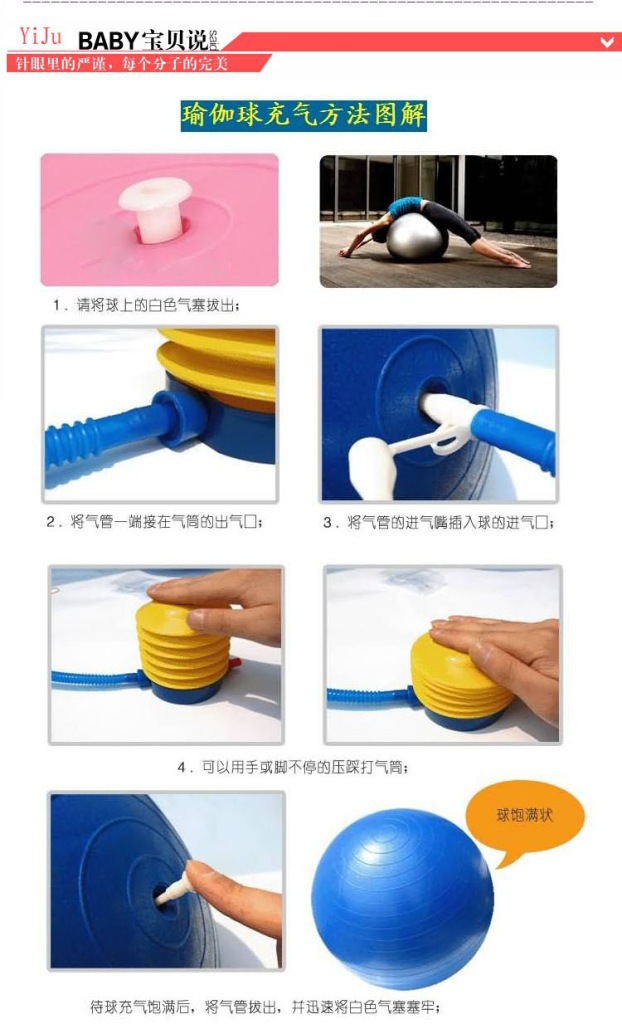 YiJu BABY宝贝说

针眼里的严谨，每个分子的完美

瑜伽球充气方法图解

1．请将球上的白色气塞拔出；

2．将气管一端接在气筒的出气口；

3．将气管的进气嘴插入球的进气口；

4．可以用手或脚不停的压踩打气筒；

球饱满状

待球充气饱满后，将气管拔出，并迅速将白色气塞塞牢；