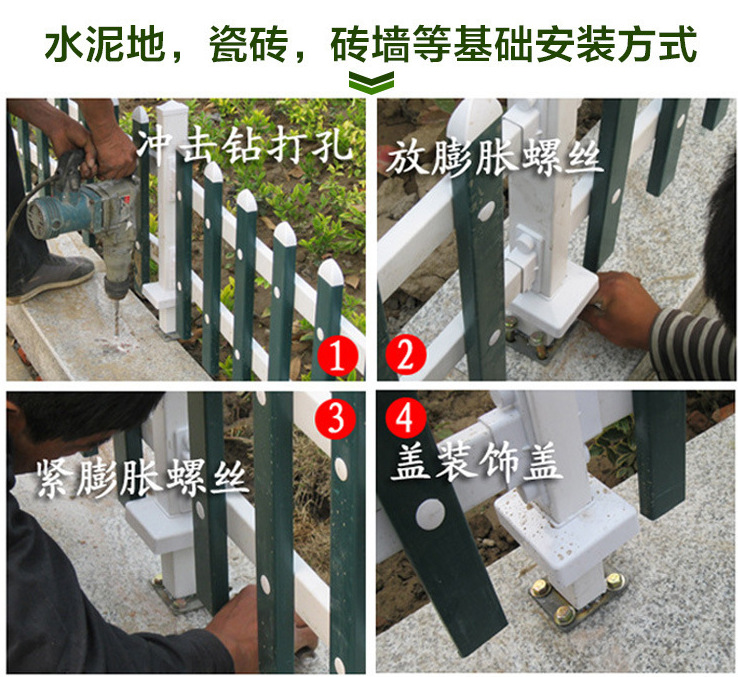 水泥地，瓷砖，砖墙等基础安装方式

冲击钻打孔
1

放膨胀螺丝
2

3
紧膨胀螺丝

4
盖装饰盖