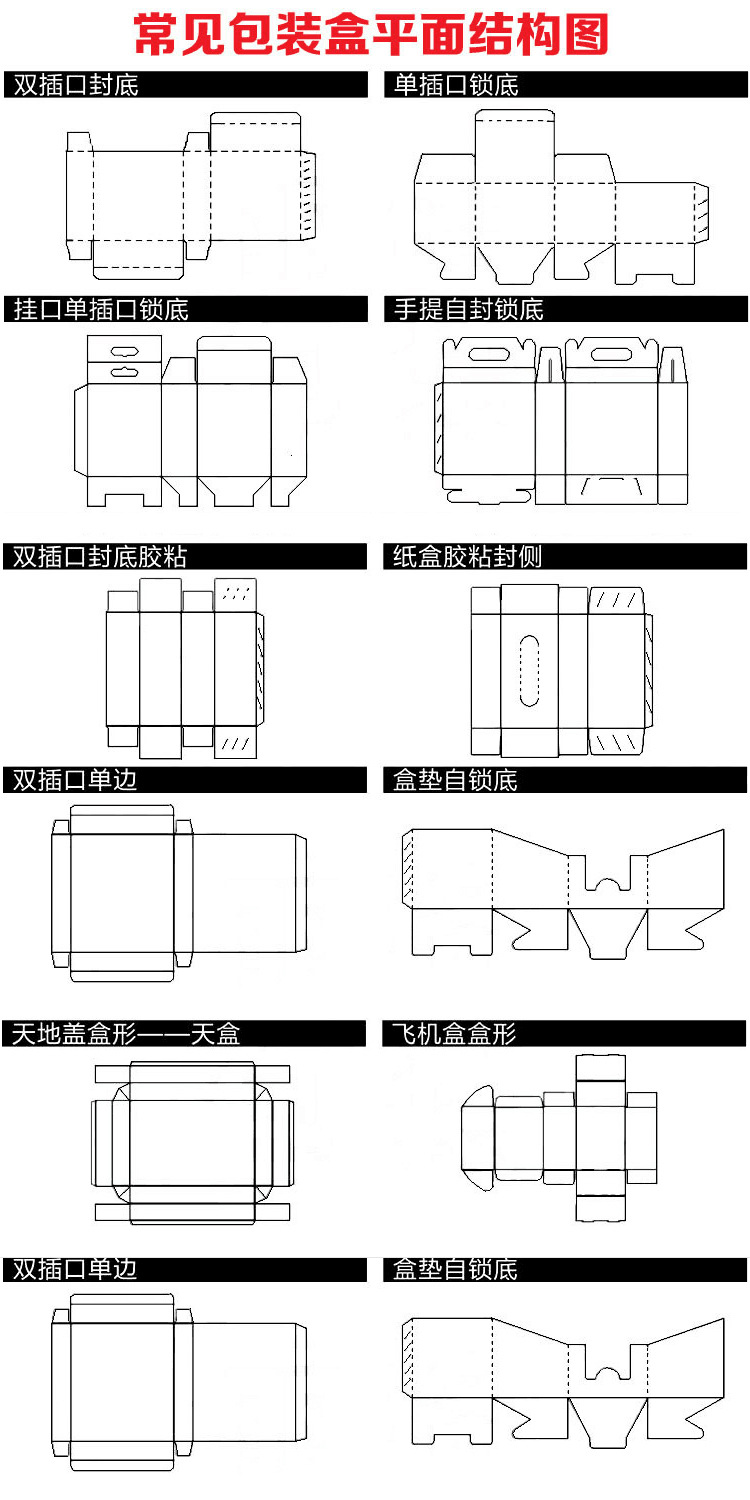 常见包装盒平面结构图

双插口封底

单插口锁底

挂口单插口锁底

手提自封锁底

双插口封底胶粘

纸盒胶粘封侧

双插口单边

盒垫自锁底

天地盖盒形——天盒

飞机盒盒形

双插口单边

盒垫自锁底