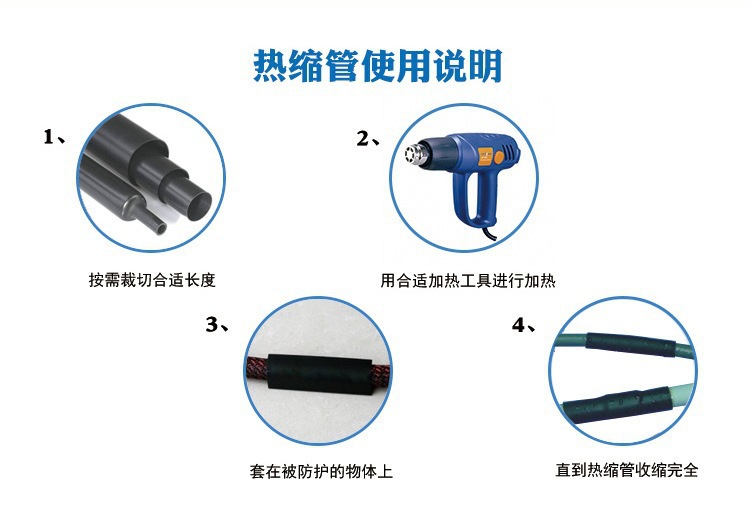 热缩管使用说明

1、

按需裁切合适长度

2、

用合适加热工具进行加热

3、

套在被防护的物体上

4、

直到热缩管收缩完全