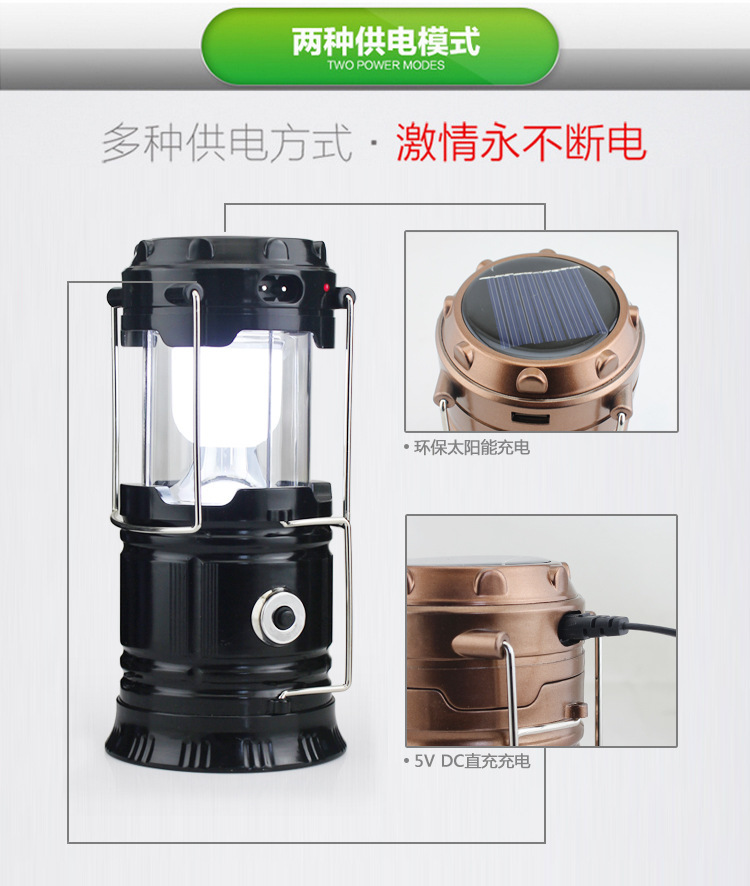 两种供电模式
TWO POWER MODES

多种供电方式 · 激情永不断电

• 环保太阳能充电

• 5V DC直充充电