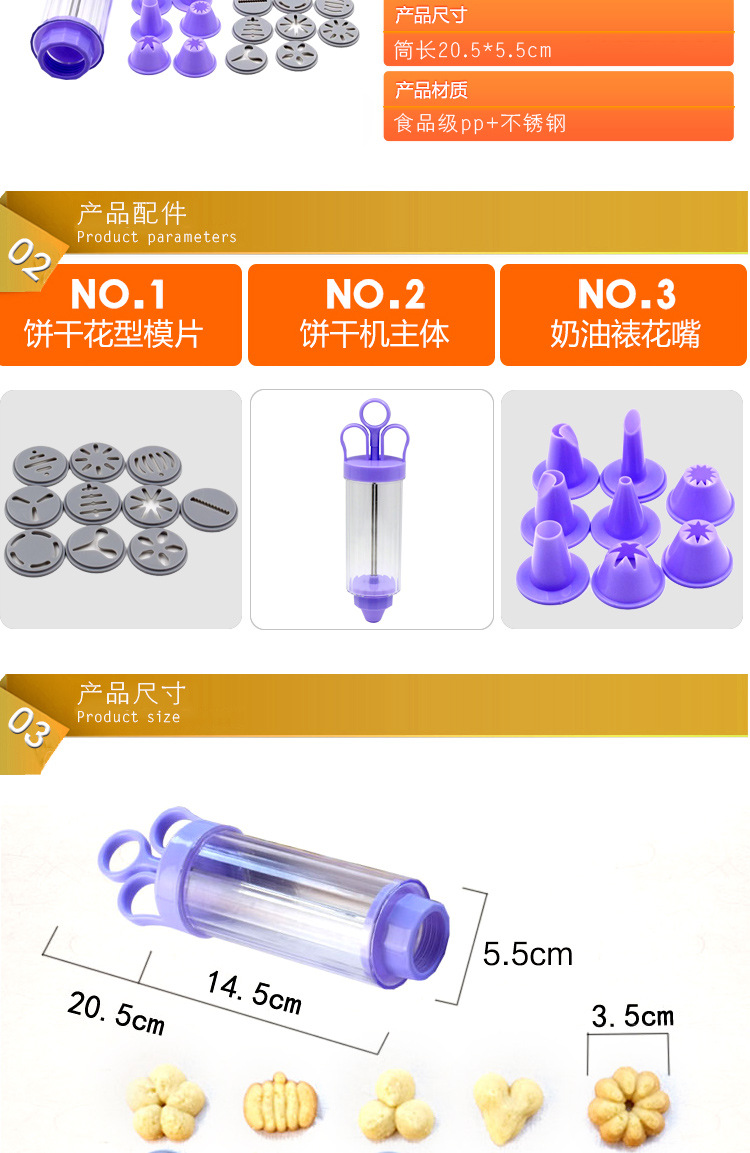 产品尺寸
筒长20.5*5.5cm
产品材质
食品级pp+不锈钢

02
产品配件
Product parameters

NO.1
饼干花型模片

NO.2
饼干机主体

NO.3
奶油裱花嘴

03
产品尺寸
Product size

5.5cm
14.5cm
20.5cm
3.5cm