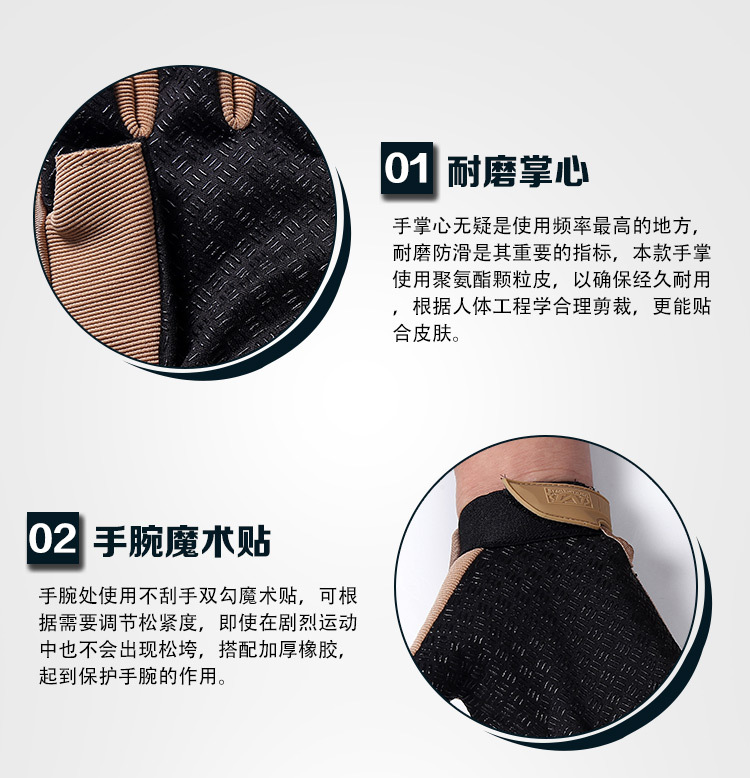 01 耐磨掌心

手掌心无疑是使用频率最高的地方，耐磨防滑是其重要的指标，本款手掌使用聚氨酯颗粒皮，以确保经久耐用，根据人体工程学合理剪裁，更能贴合皮肤。

02 手腕魔术贴

手腕处使用不刮手双勾魔术贴，可根据需要调节松紧度，即使在剧烈运动中也不会出现松垮，搭配加厚橡胶，起到保护手腕的作用。