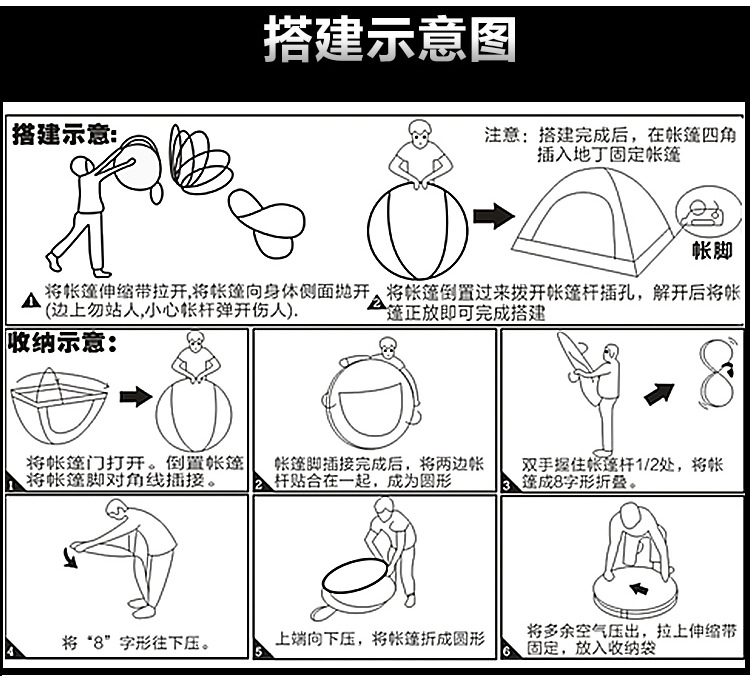 搭建示意图

搭建示意:

注意：搭建完成后，在帐篷四角插入地丁固定帐篷

帐脚

1 将帐篷伸缩带拉开,将帐篷向身体侧面抛开(边上勿站人,小心帐杆弹开伤人).

2 将帐篷倒置过来拔开帐篷杆插孔，解开后将帐篷正放即可完成搭建

收纳示意:

1 将帐篷门打开。倒置帐篷将帐篷脚对角线插接。

2 帐篷脚插接完成后，将两边帐杆贴合在一起，成为圆形

3 双手握住帐篷杆1/2处，将帐篷成8字形折叠。

4 将“8”字形往下压。

5 上端向下压，将帐篷折成圆形

6 将多余空气压出，拉上伸缩带固定，放入收纳袋