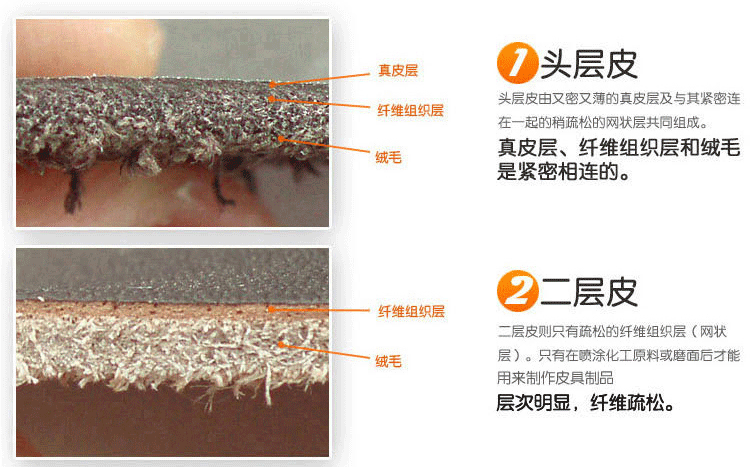 真皮层

纤维组织层

绒毛

1 头层皮

头层皮由又密又薄的真皮层及与其紧密连在一起的稍疏松的网状层共同组成。

真皮层、纤维组织层和绒毛是紧密相连的。

纤维组织层

绒毛

2 二层皮

二层皮则只有疏松的纤维组织层（网状层）。只有在喷涂化工原料或磨面后才能用来制作皮具制品

层次明显，纤维疏松。