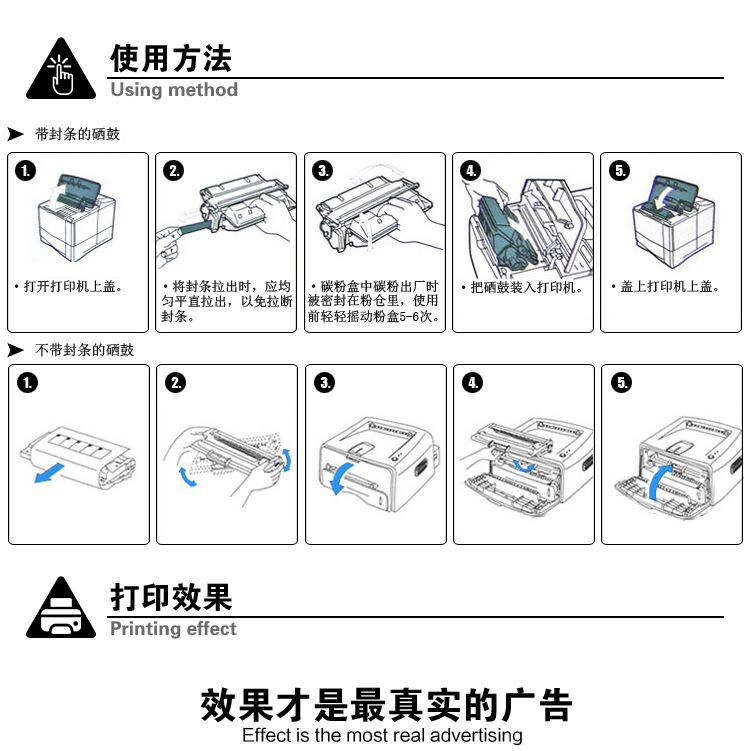 使用方法
Using method

带封条的硒鼓

1.
• 打开打印机上盖。

2.
• 将封条拉出时，应均匀平直拉出，以免拉断封条。

3.
• 碳粉盒中碳粉出厂时被密封在粉仓里，使用前轻轻摇动粉盒5-6次。

4.
• 把硒鼓装入打印机。

5.
• 盖上打印机上盖。

不带封条的硒鼓

1.

2.

3.

4.

5.

打印效果
Printing effect

效果才是最真实的广告
Effect is the most real advertising