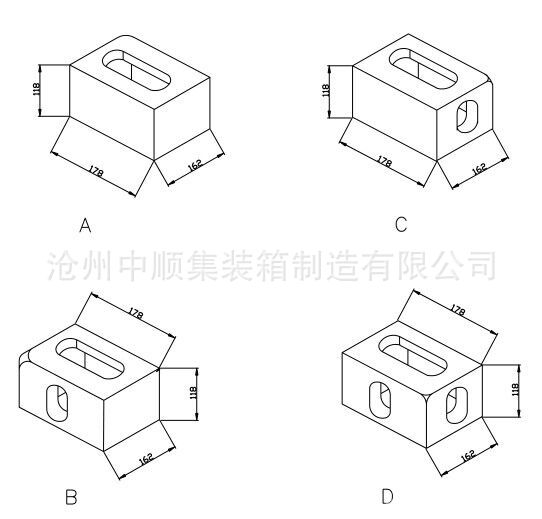 118
178
162
A

118
178
162
C

沧州中顺集装箱制造有限公司

178
118
162
B

178
118
162
D