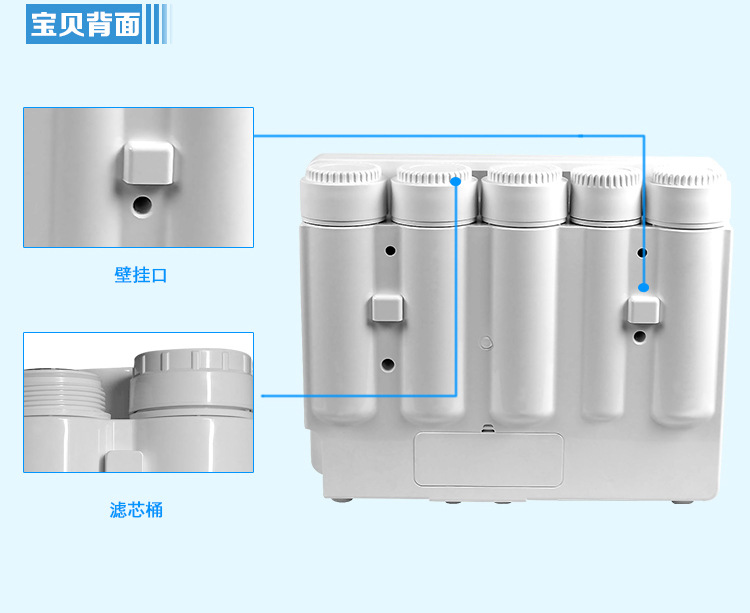 宝贝背面

壁挂口

滤芯桶