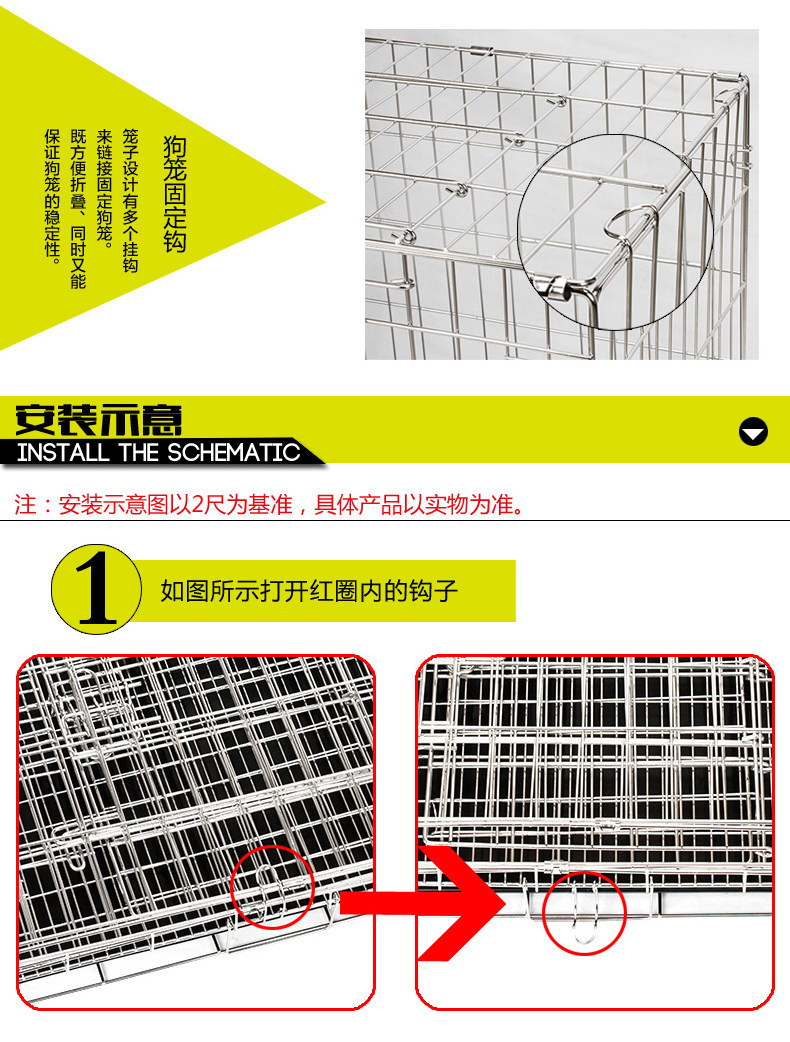 狗笼固定钩

笼子设计有多个挂钩来链接固定狗笼。既方便折叠、同时又能保证狗笼的稳定性。

安装示意
INSTALL THE SCHEMATIC

注：安装示意图以2尺为基准，具体产品以实物为准。

1 如图所示打开红圈内的钩子