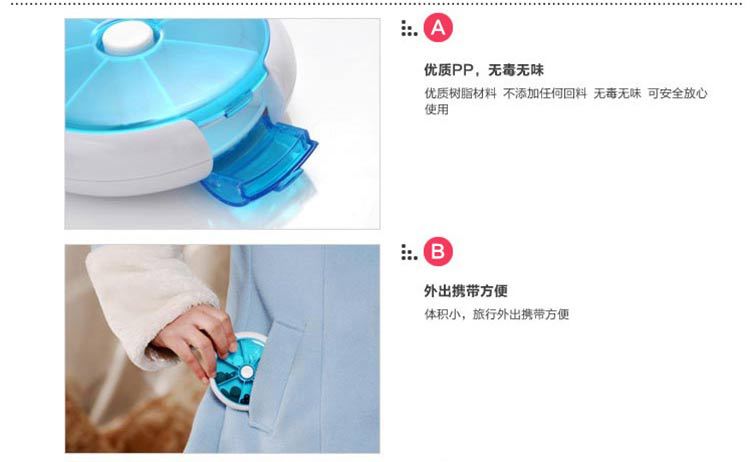 A

优质PP，无毒无味

优质树脂材料 不添加任何回料 无毒无味 可安全放心使用

B

外出携带方便

体积小，旅行外出携带方便