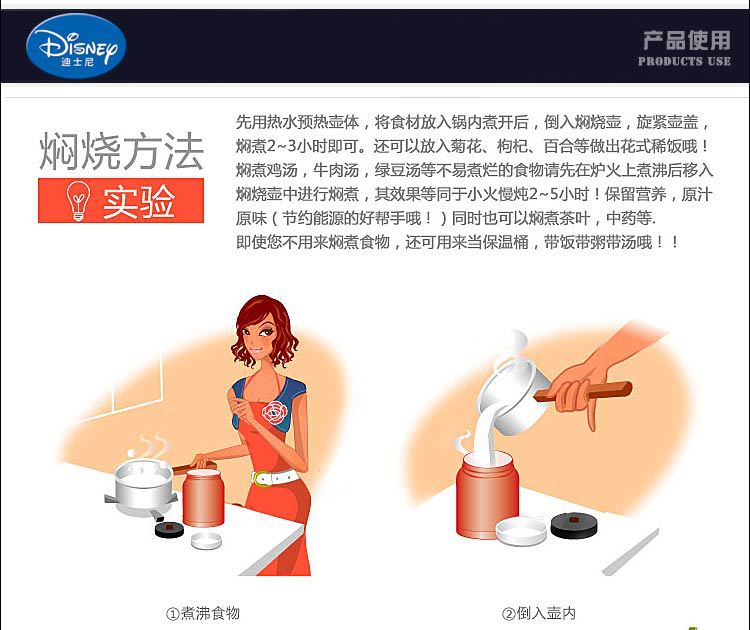 Disney
迪士尼

产品使用
PRODUCTS USE

焖烧方法
实验

先用热水预热壶体，将食材放入锅内煮开后，倒入焖烧壶，旋紧壶盖，焖煮2~3小时即可。还可以放入菊花、枸杞、百合等做出花式稀饭哦！焖煮鸡汤，牛肉汤，绿豆汤等不易煮烂的食物请先在炉火上煮沸后移入焖烧壶中进行焖煮，其效果等同于小火慢炖2~5小时！保留营养，原汁原味（节约能源的好帮手哦！）同时也可以焖煮茶叶，中药等.
即使您不用来焖煮食物，还可用来当保温桶，带饭带粥带汤哦！！

①煮沸食物

②倒入壶内