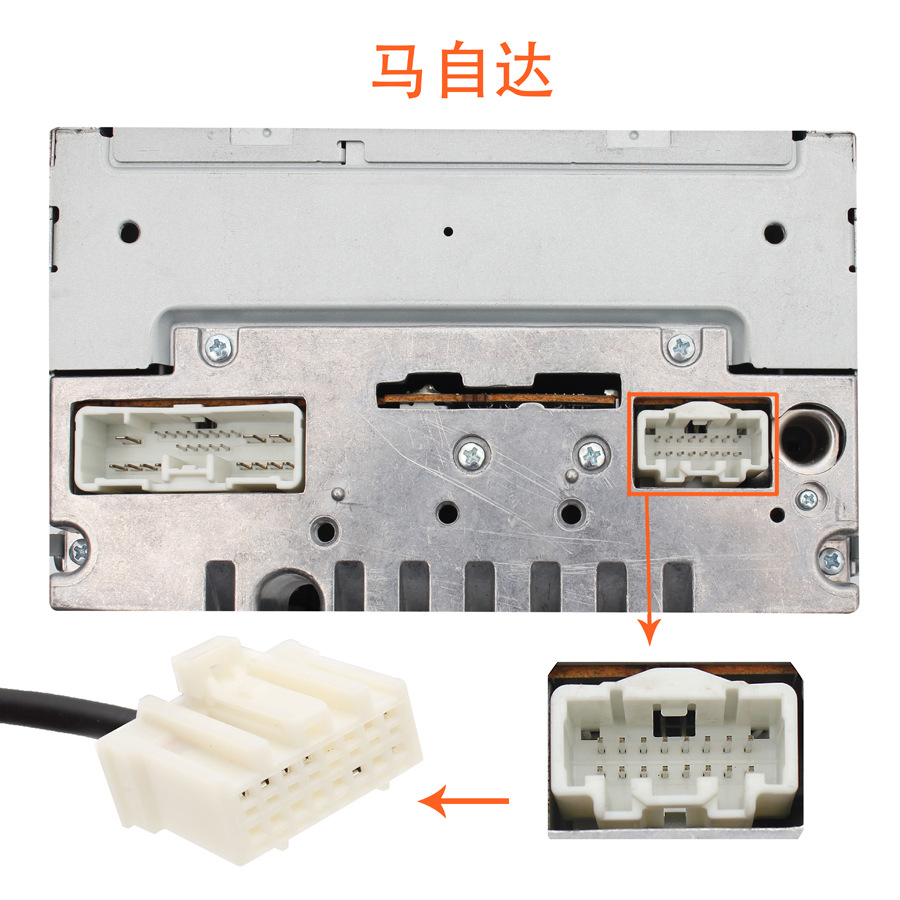 马自达