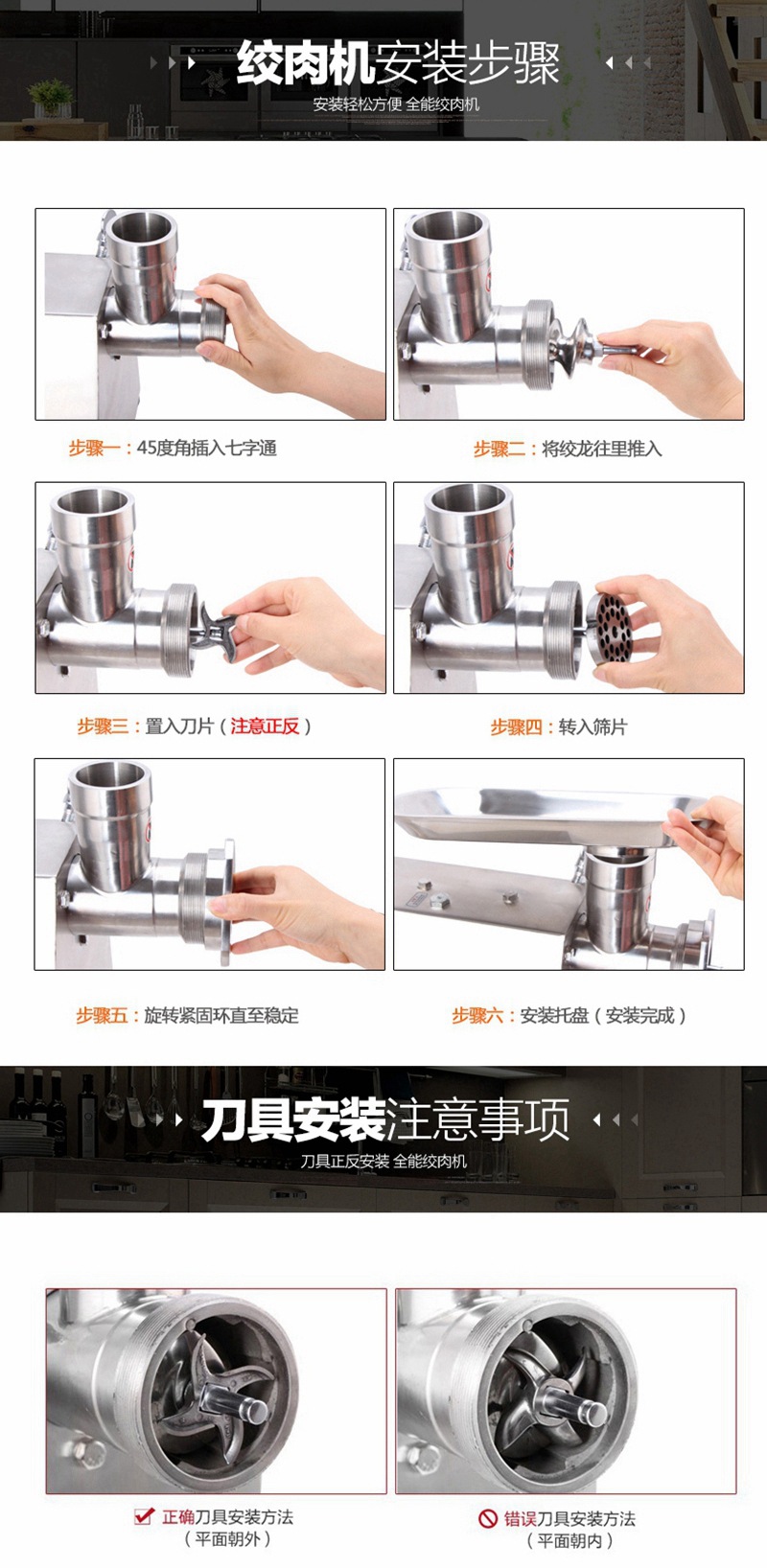 绞肉机安装步骤
安装轻松方便 全能绞肉机

步骤一：45度角插入七字通

步骤二：将绞龙往里推入

步骤三：置入刀片（注意正反）

步骤四：转入筛片

步骤五：旋转紧固环直至稳定

步骤六：安装托盘（安装完成）

刀具安装注意事项
刀具正反安装 全能绞肉机

正确刀具安装方法
（平面朝外）

错误刀具安装方法
（平面朝内）