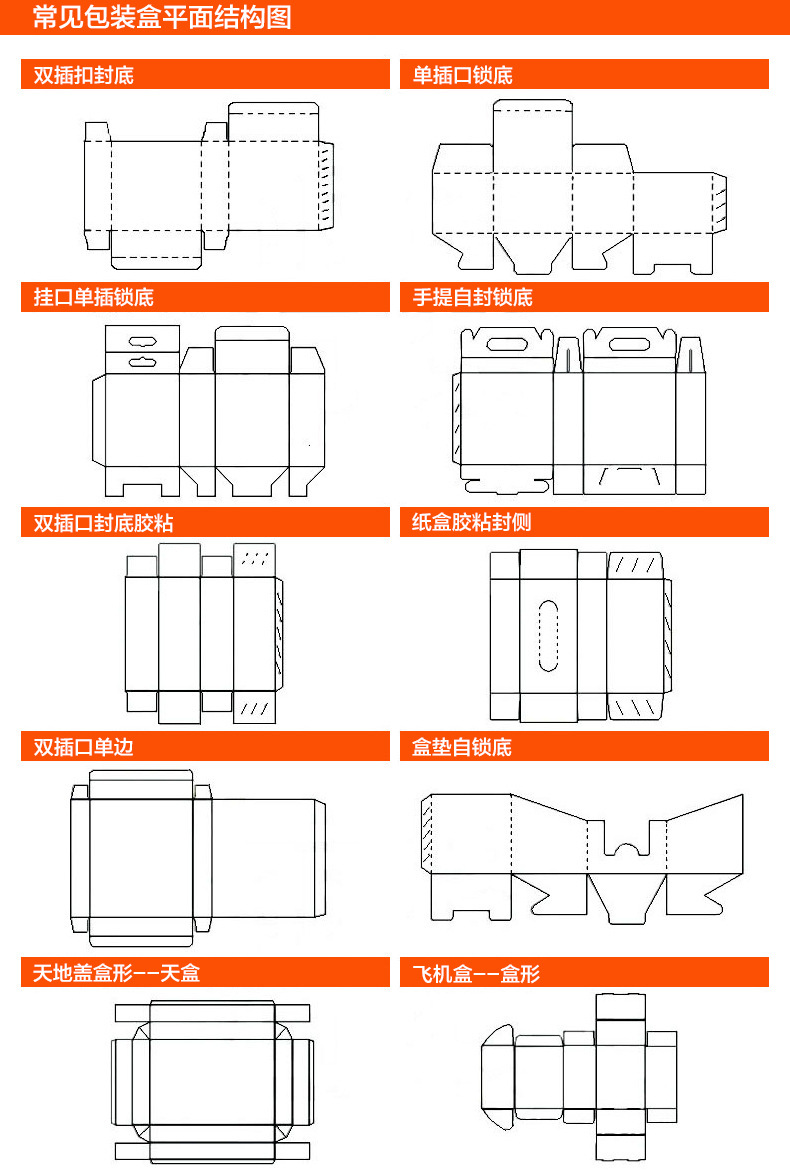 常见包装盒平面结构图

双插扣封底

单插口锁底

挂口单插锁底

手提自封锁底

双插口封底胶粘

纸盒胶粘封侧

双插口单边

盒垫自锁底

天地盖盒形--天盒

飞机盒--盒形