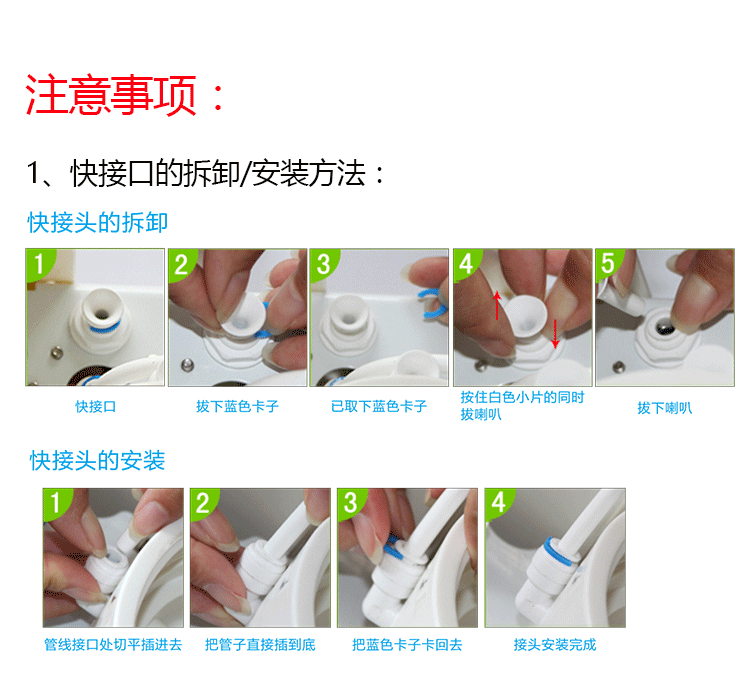 注意事项：

1、快接口的拆卸/安装方法：

快接头的拆卸

1
快接口

2
拔下蓝色卡子

3
已取下蓝色卡子

4
按住白色小片的同时拔喇叭

5
拔下喇叭

快接头的安装

1
管线接口处切平插进去

2
把管子直接插到底

3
把蓝色卡子卡回去

4
接头安装完成