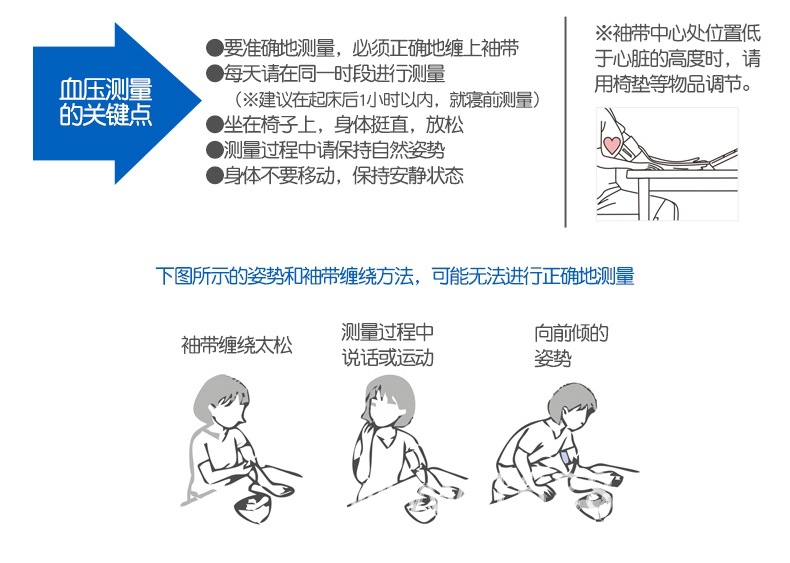 血压测量的关键点

●要准确地测量，必须正确地缠上袖带
●每天请在同一时段进行测量
（※建议在起床后1小时以内，就寝前测量）
●坐在椅子上，身体挺直，放松
●测量过程中请保持自然姿势
●身体不要移动，保持安静状态

※袖带中心处位置低于心脏的高度时，请用椅垫等物品调节。

下图所示的姿势和袖带缠绕方法，可能无法进行正确地测量

袖带缠绕太松

测量过程中说话或运动

向前倾的姿势