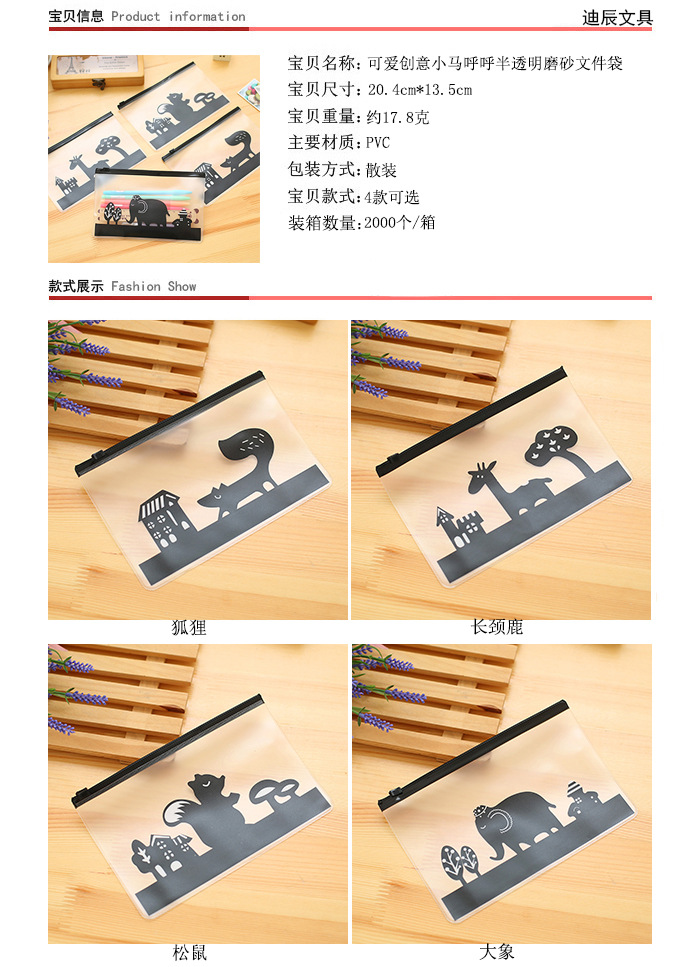 宝贝信息 Product information

迪辰文具

宝贝名称：可爱创意小马呼呼半透明磨砂文件袋
宝贝尺寸：20.4cm*13.5cm
宝贝重量：约17.8克
主要材质：PVC
包装方式：散装
宝贝款式：4款可选
装箱数量：2000个/箱

款式展示 Fashion Show

狐狸

长颈鹿

松鼠

大象