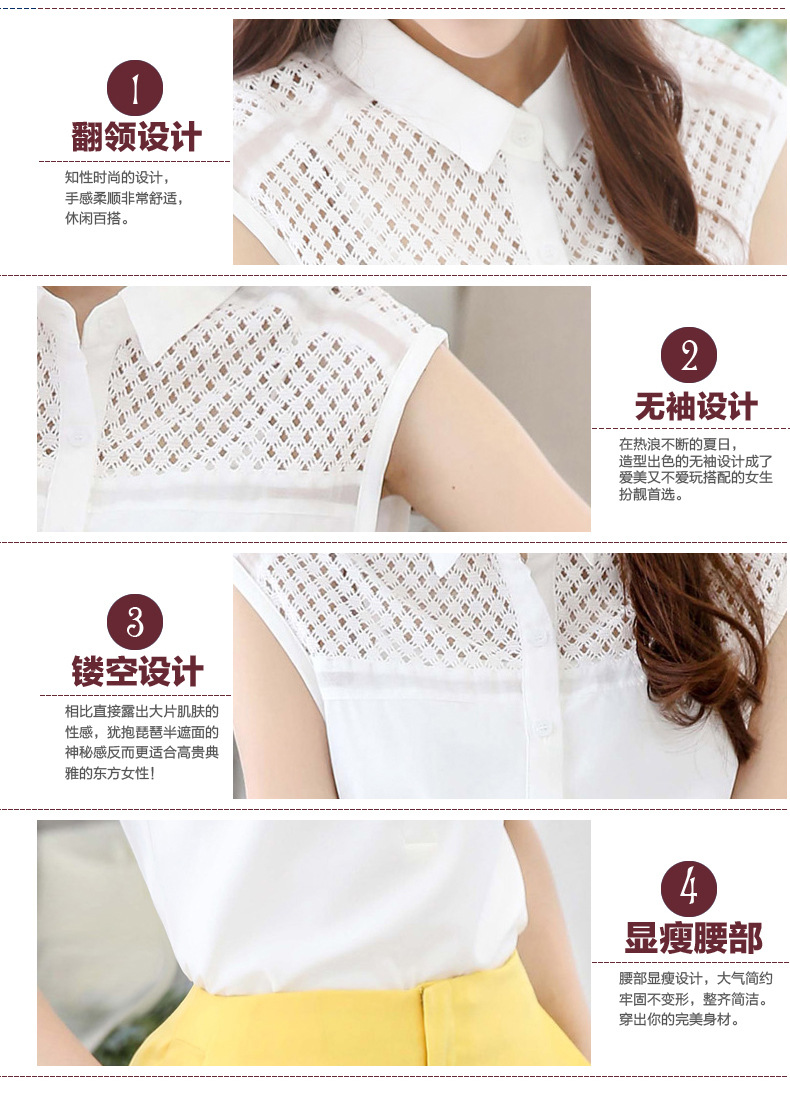 1
翻领设计
知性时尚的设计，手感柔顺非常舒适，休闲百搭。

2
无袖设计
在热浪不断的夏日，造型出色的无袖设计成了爱美又不爱玩搭配的女生扮靓首选。

3
镂空设计
相比直接露出大片肌肤的性感，犹抱琵琶半遮面的神秘感反而更适合高贵典雅的东方女性！

4
显瘦腰部
腰部显瘦设计，大气简约牢固不变形，整齐简洁。穿出你的完美身材。