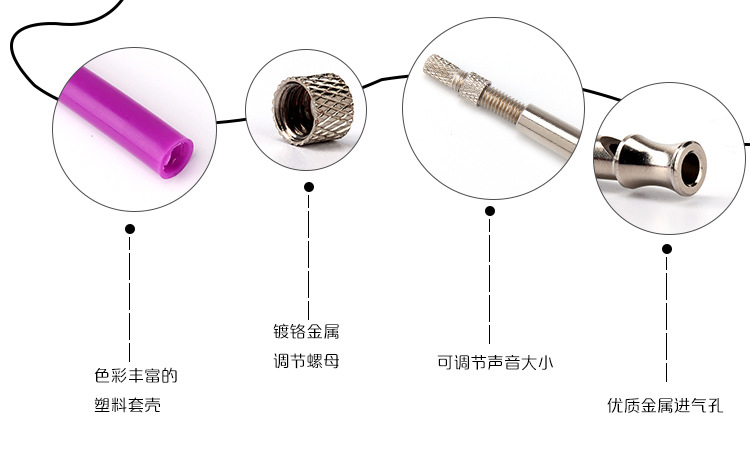 色彩丰富的
塑料套壳

镀铬金属
调节螺母

可调节声音大小

优质金属进气孔