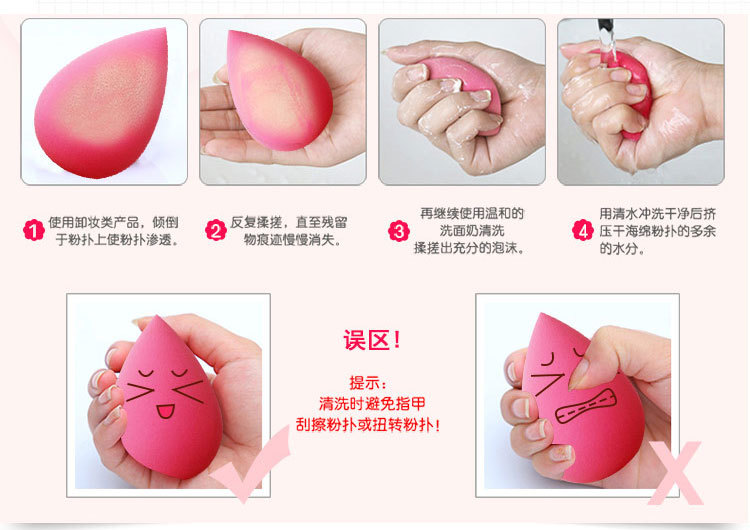 1 使用卸妆类产品，倾倒于粉扑上使粉扑渗透。

2 反复揉搓，直至残留物痕迹慢慢消失。

3 再继续使用温和的洗面奶清洗揉搓出充分的泡沫。

4 用清水冲洗干净后挤压干海绵粉扑的多余的水分。

误区！

提示：
清洗时避免指甲刮擦粉扑或扭转粉扑！