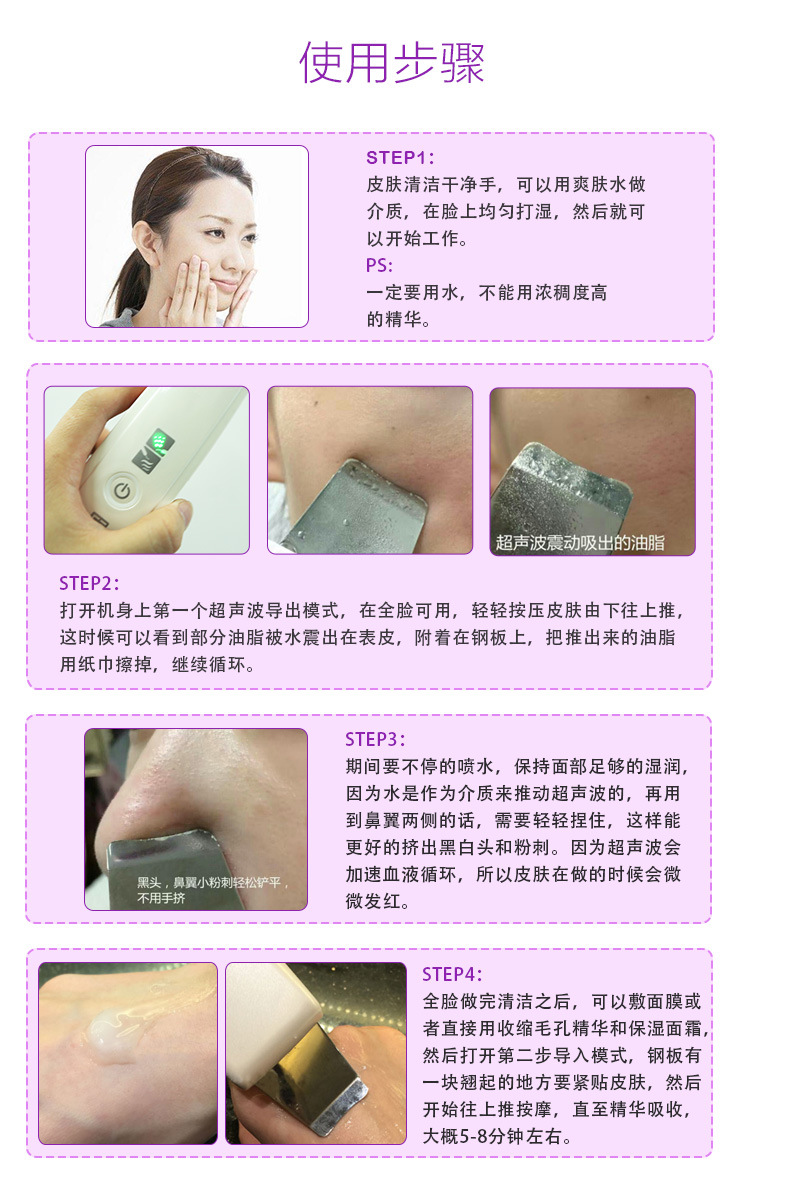 使用步骤

STEP1:
皮肤清洁干净手，可以用爽肤水做介质，在脸上均匀打湿，然后就可以开始工作。
PS:
一定要用水，不能用浓稠度高的精华。

超声波震动吸出的油脂

STEP2:
打开机身上第一个超声波导出模式，在全脸可用，轻轻按压皮肤由下往上推，这时候可以看到部分油脂被水震出在表皮，附着在钢板上，把推出来的油脂用纸巾擦掉，继续循环。

黑头，鼻翼小粉刺轻松铲平，不用手挤

STEP3:
期间要不停的喷水，保持面部足够的湿润，因为水是作为介质来推动超声波的，再用到鼻翼两侧的话，需要轻轻捏住，这样能更好的挤出黑白头和粉刺。因为超声波会加速血液循环，所以皮肤在做的时候会微微发红。

STEP4:
全脸做完清洁之后，可以敷面膜或者直接用收缩毛孔精华和保湿面霜，然后打开第二步导入模式，钢板有一块翘起的地方要紧贴皮肤，然后开始往上推按摩，直至精华吸收，大概5-8分钟左右。