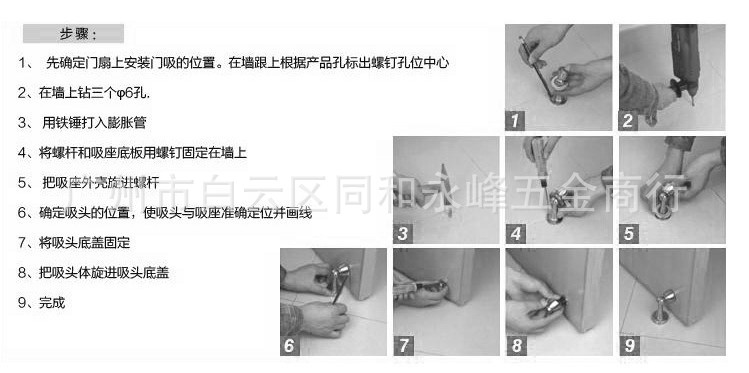 步骤：

1、 先确定门扇上安装门吸的位置。在墙跟上根据产品孔标出螺钉孔位中心

2、在墙上钻三个φ6孔.

3、 用铁锤打入膨胀管

4、将螺杆和吸座底板用螺钉固定在墙上

5、 把吸座外壳旋进螺杆

6、确定吸头的位置，使吸头与吸座准确定位并画线

7、将吸头底盖固定

8、把吸头体旋进吸头底盖

9、完成

广州市白云区同和永峰五金商行

1
2
3
4
5
6
7
8
9