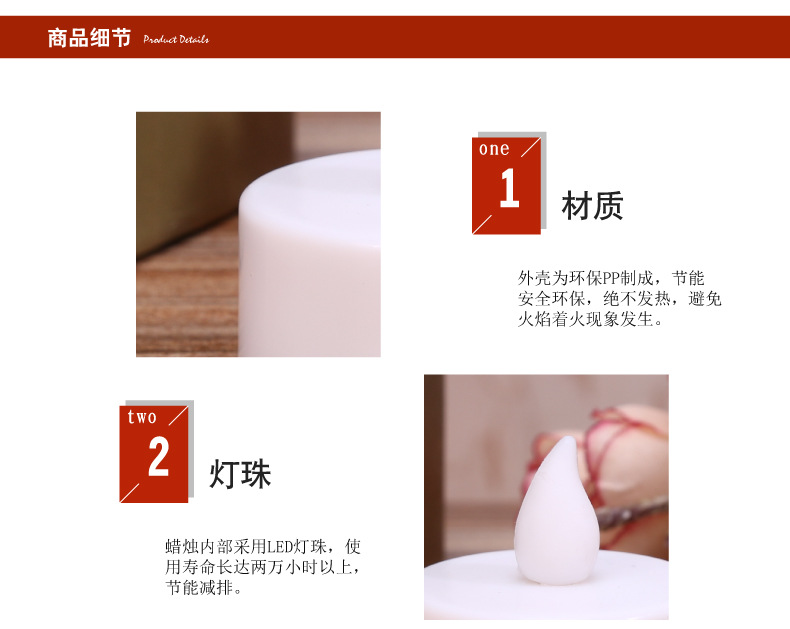 商品细节 Product Details

one
1
材质

外壳为环保PP制成，节能安全环保，绝不发热，避免火焰着火现象发生。

two
2
灯珠

蜡烛内部采用LED灯珠，使用寿命长达两万小时以上，节能减排。