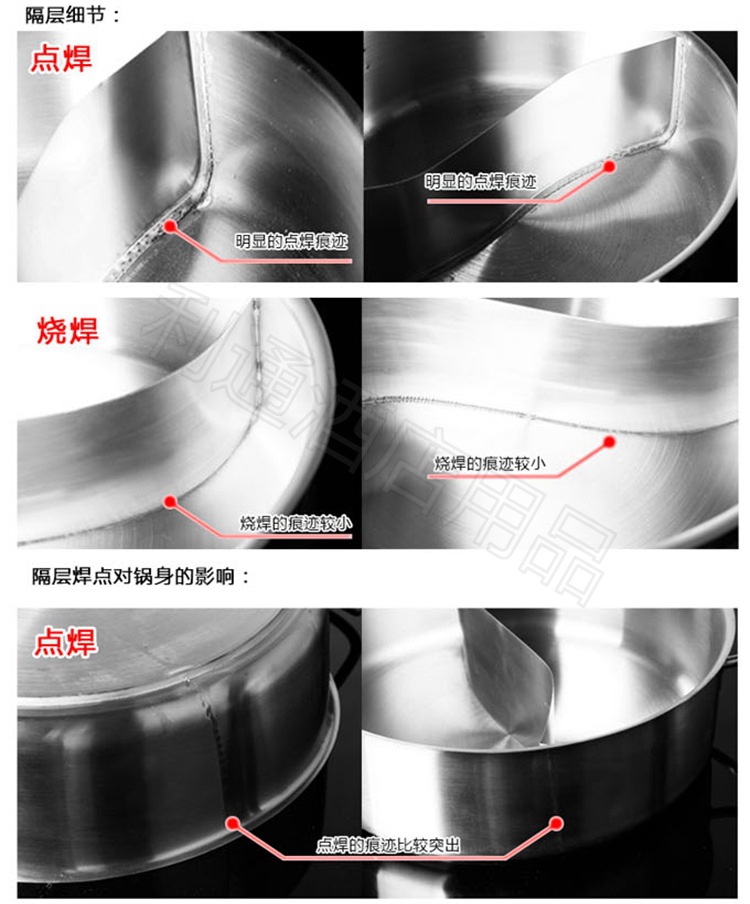 隔层细节：

点焊

明显的点焊痕迹

明显的点焊痕迹

烧焊

烧焊的痕迹较小

烧焊的痕迹较小

利通酒店用品

隔层焊点对锅身的影响：

点焊

点焊的痕迹比较突出