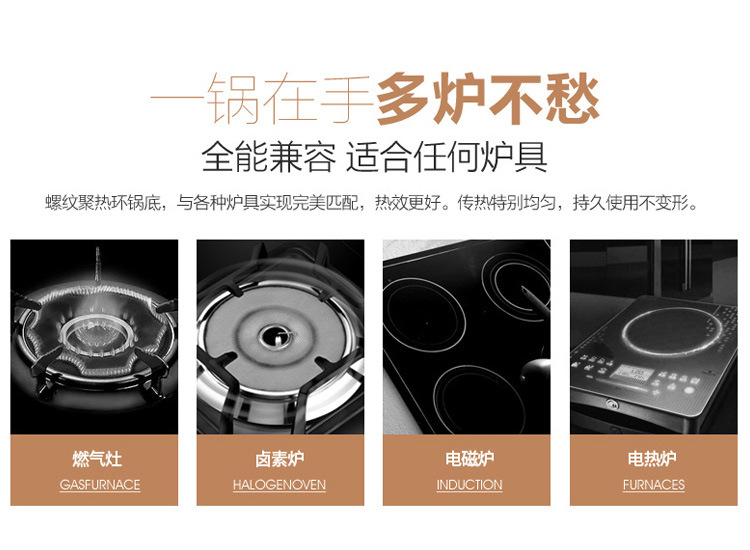 一锅在手多炉不愁

全能兼容 适合任何炉具

螺纹聚热环锅底，与各种炉具实现完美匹配，热效更好。传热特别均匀，持久使用不变形。

燃气灶
GASFURNACE

卤素炉
HALOGENOVEN

电磁炉
INDUCTION

电热炉
FURNACES