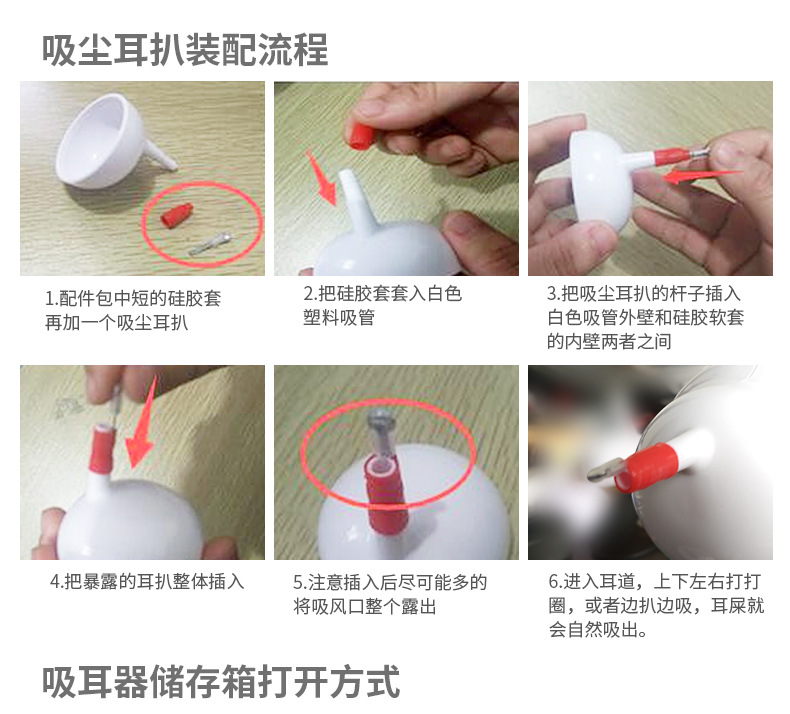 吸尘耳扒装配流程

1.配件包中短的硅胶套再加一个吸尘耳扒

2.把硅胶套套入白色塑料吸管

3.把吸尘耳扒的杆子插入白色吸管外壁和硅胶软套的内壁两者之间

4.把暴露的耳扒整体插入

5.注意插入后尽可能多的将吸风口整个露出

6.进入耳道，上下左右打打圈，或者边扒边吸，耳屎就会自然吸出。

吸耳器储存箱打开方式