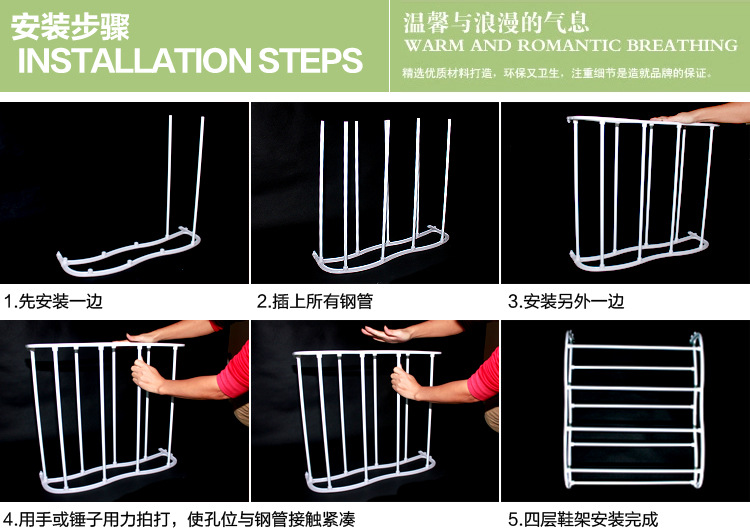 安装步骤
INSTALLATION STEPS

温馨与浪漫的气息
WARM AND ROMANTIC BREATHING
精选优质材料打造，环保又卫生，注重细节是造就品牌的保证。

1.先安装一边

2.插上所有钢管

3.安装另外一边

4.用手或锤子用力拍打，使孔位与钢管接触紧凑

5.四层鞋架安装完成