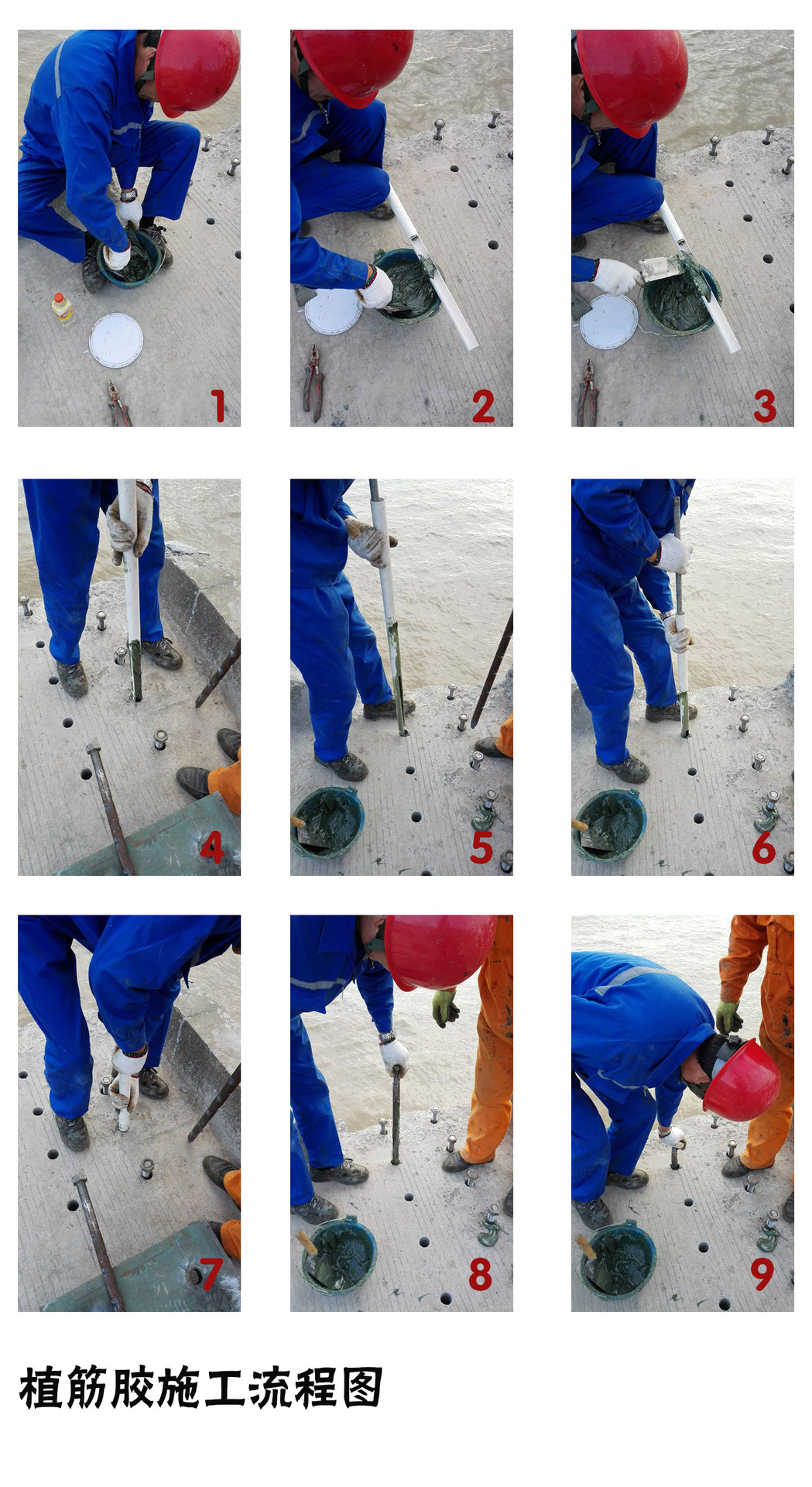 1
2
3
4
5
6
7
8
9

植筋胶施工流程图