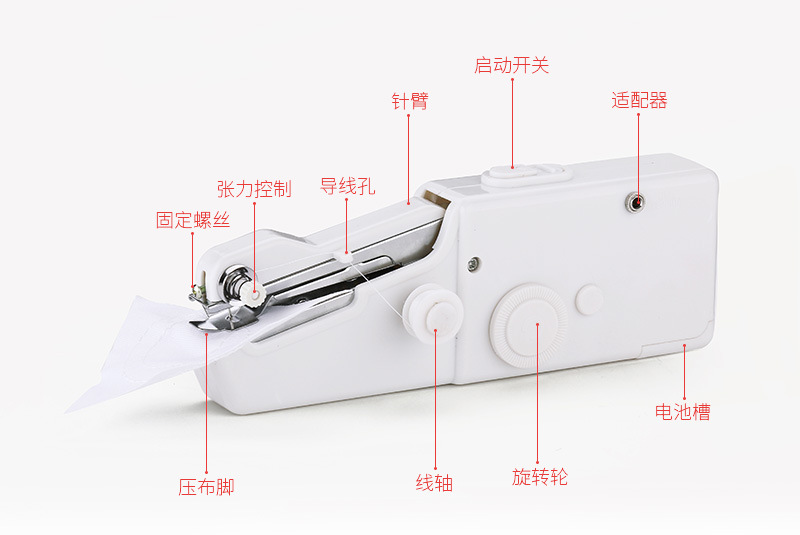 启动开关
针臂
适配器
张力控制
导线孔
固定螺丝
电池槽
压布脚
线轴
旋转轮