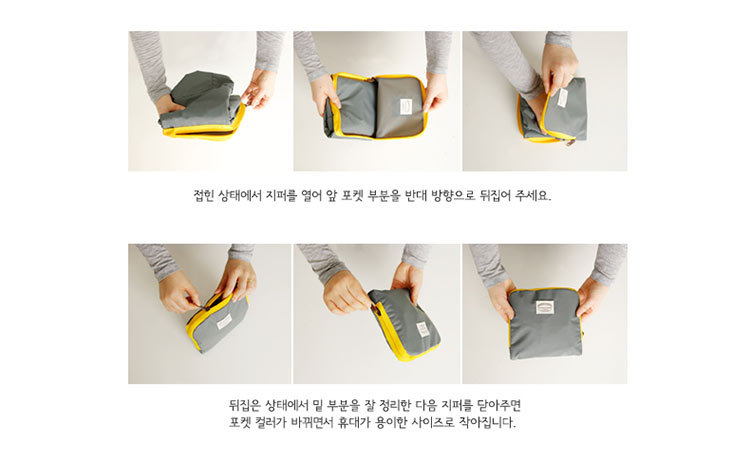 접힌 상태에서 지퍼를 열어 앞 포켓 부분을 반대 방향으로 뒤집어 주세요.

뒤집은 상태에서 밑 부분을 잘 정리한 다음 지퍼를 닫아주면
포켓 컬러가 바뀌면서 휴대가 용이한 사이즈로 작아집니다.