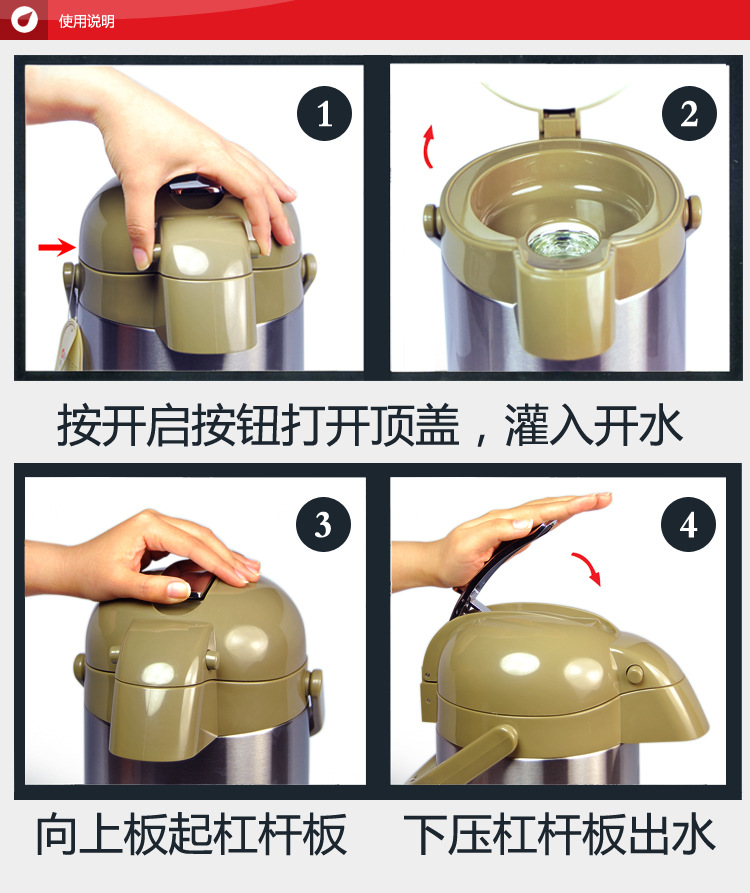 使用说明

1

2

按开启按钮打开顶盖，灌入开水

3

4

向上板起杠杆板

下压杠杆板出水