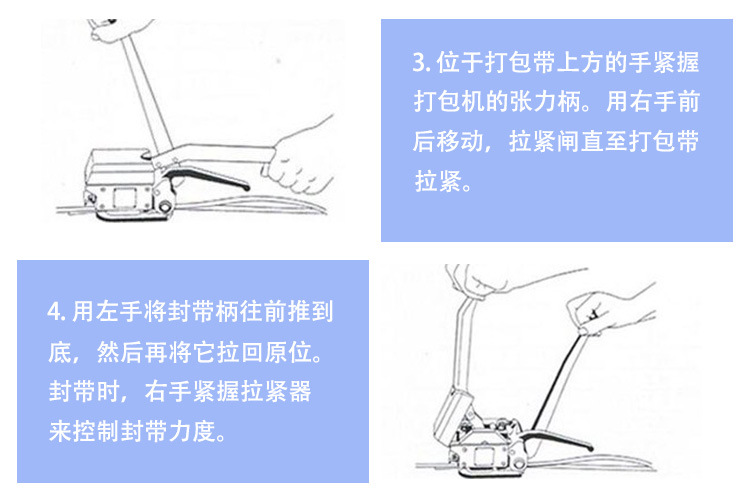 3. 位于打包带上方的手紧握打包机的张力柄。用右手前后移动，拉紧闸直至打包带拉紧。

4. 用左手将封带柄往前推到底，然后再将它拉回原位。封带时，右手紧握拉紧器来控制封带力度。