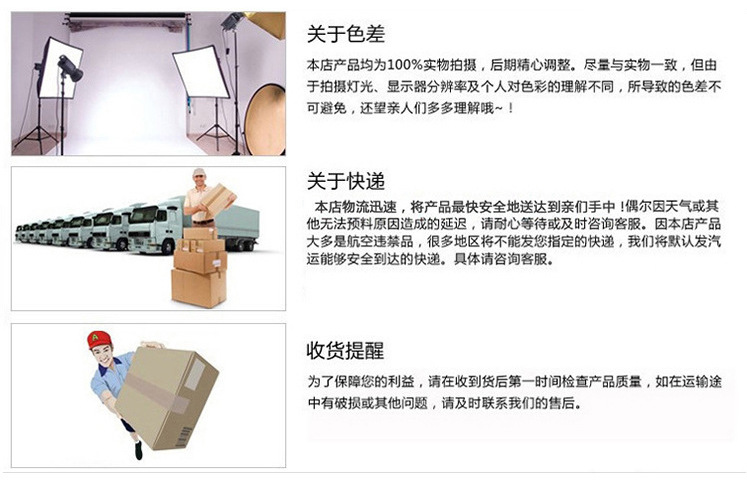 关于色差

本店产品均为100%实物拍摄，后期精心调整。尽量与实物一致，但由于拍摄灯光、显示器分辨率及个人对色彩的理解不同，所导致的色差不可避免，还望亲人们多多理解哦~！

关于快递

本店物流迅速，将产品最快安全地送达到亲们手中！偶尔因天气或其他无法预料原因造成的延迟，请耐心等待或及时咨询客服。因本店产品大多是航空违禁品，很多地区将不能发您指定的快递，我们将默认发汽运能够安全到达的快递。具体请咨询客服。

收货提醒

为了保障您的利益，请在收到货后第一时间检查产品质量，如在运输途中有破损或其他问题，请及时联系我们的售后。